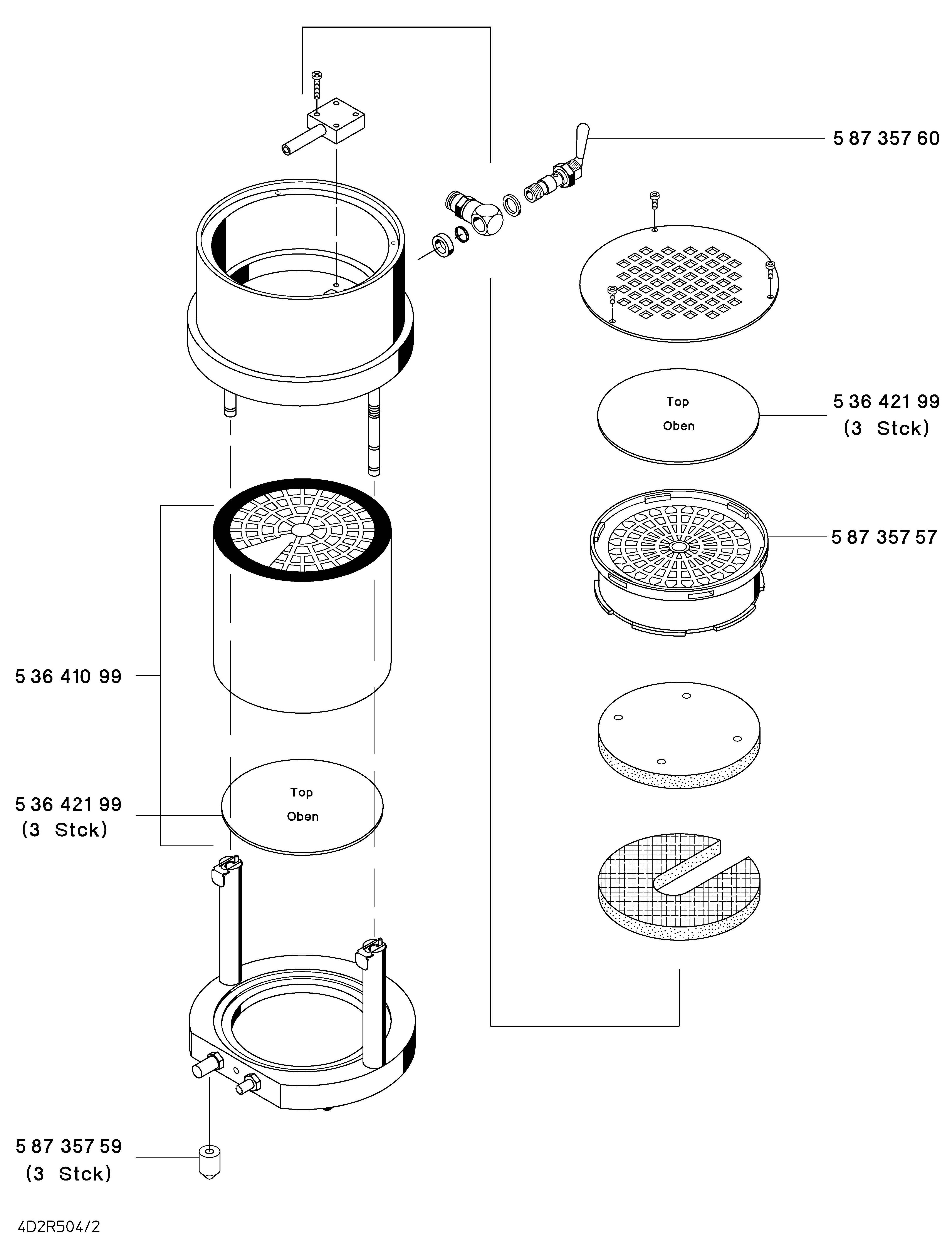 5 87 357 60

Top
Oben

5 36 421 99
(3 Stck)

5 87 357 57

5 36 410 99

Top
Oben

5 36 421 99
(3 Stck)

5 87 357 59
(3 Stck)

4D2R504/2