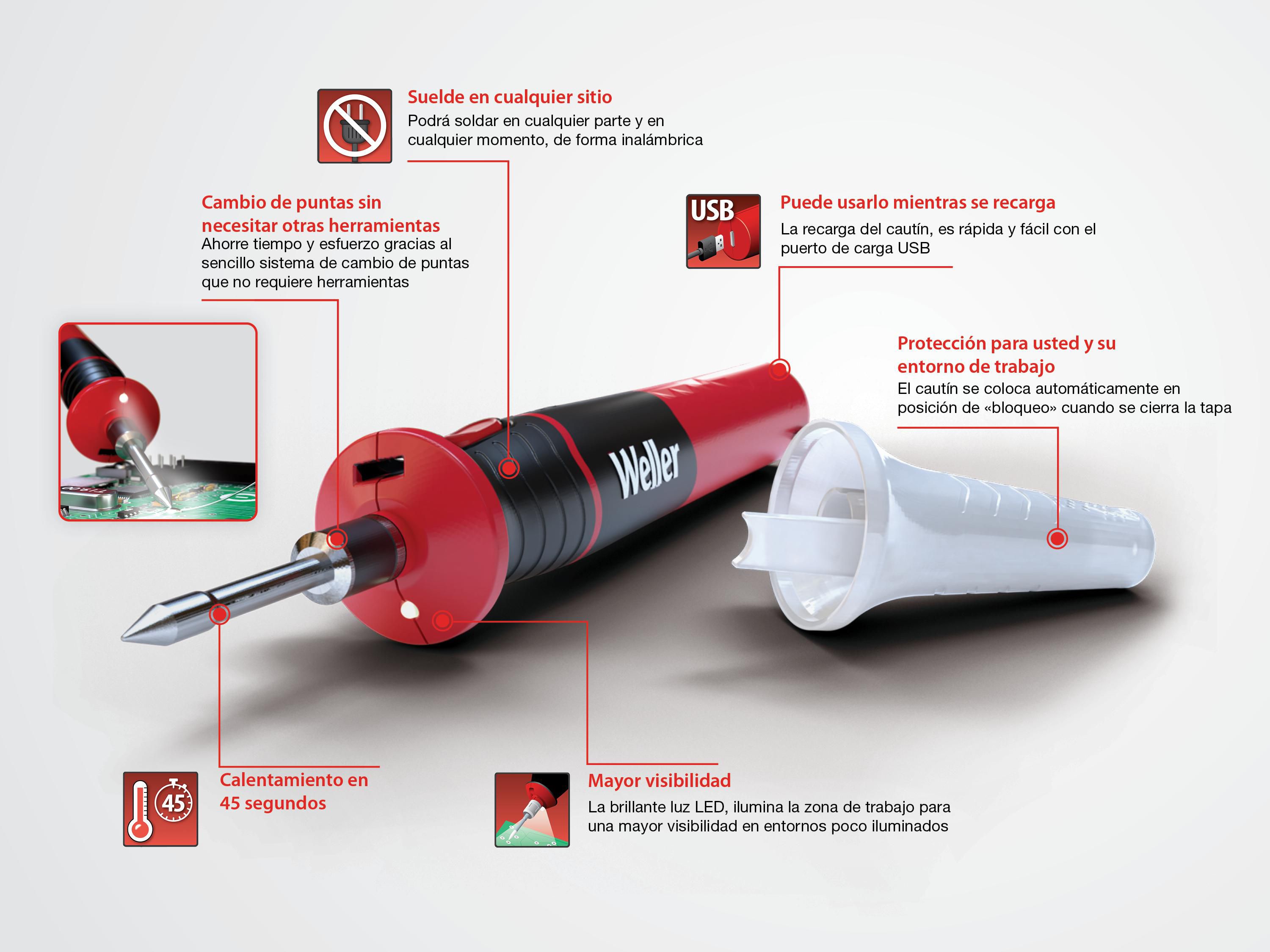 Suelde en cualquier sitio
Podrá soldar en cualquier parte y en cualquier momento, de forma inalámbrica

Cambio de puntas sin necesitar otras herramientas
Ahorre tiempo y esfuerzo gracias al sencillo sistema de cambio de puntas que no requiere herramientas

USB

Puede usarlo mientras se recarga
La recarga del cautín, es rápida y fácil con el puerto de carga USB

Protección para usted y su entorno de trabajo
El cautín se coloca automáticamente en posición de «bloqueo» cuando se cierra la tapa

Weller

45

Calentamiento en 45 segundos

Mayor visibilidad
La brillante luz LED, ilumina la zona de trabajo para una mayor visibilidad en entornos poco iluminados