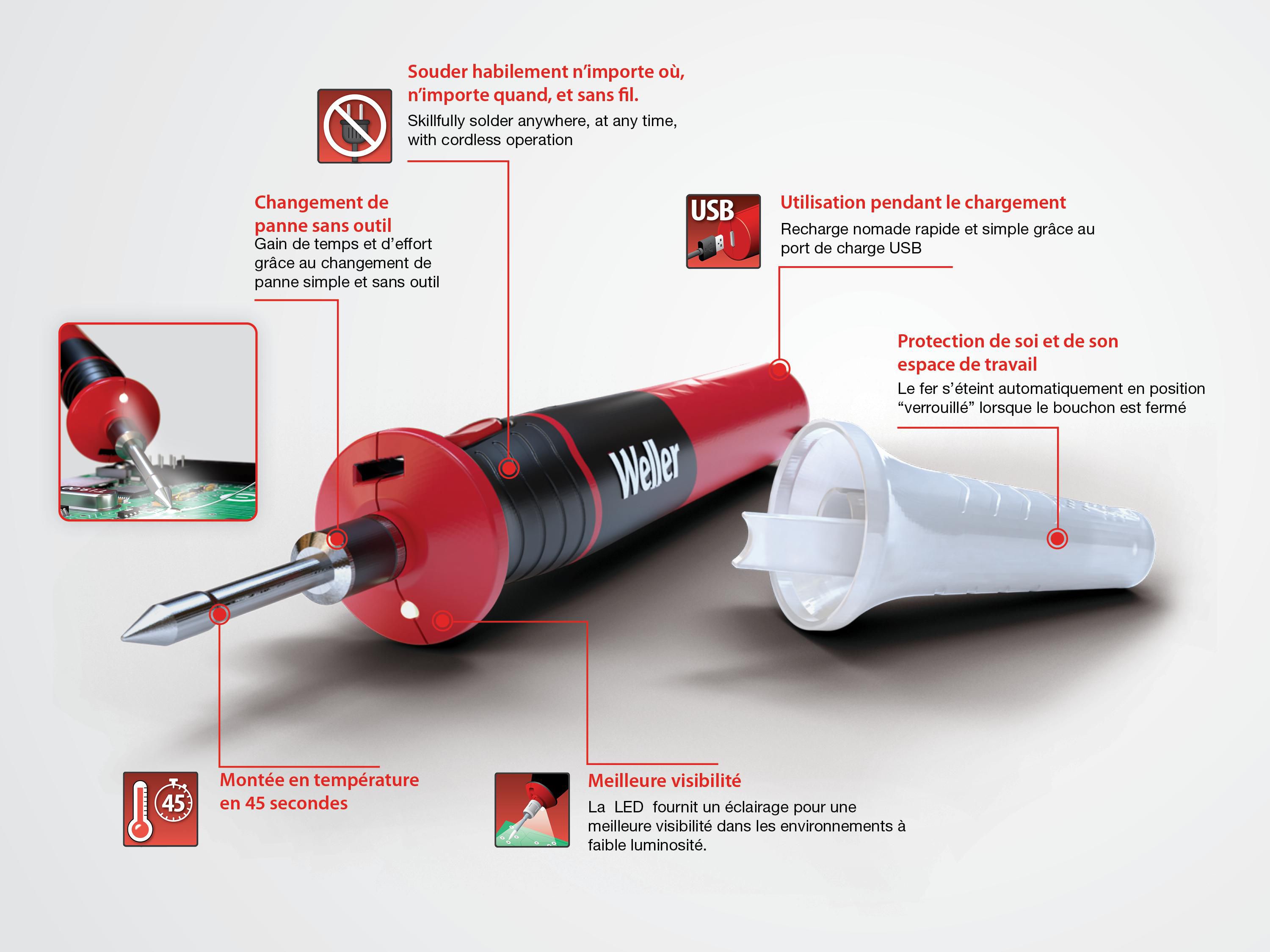 Souder habilement n'importe où, n'importe quand, et sans fil.
Skillfully solder anywhere, at any time, with cordless operation

Changement de panne sans outil
Gain de temps et d'effort grâce au changement de panne simple et sans outil

USB

Utilisation pendant le chargement
Recharge nomade rapide et simple grâce au port de charge USB

Protection de soi et de son espace de travail
Le fer s'éteint automatiquement en position "verrouillé" lorsque le bouchon est fermé

Weller

45

Montée en température en 45 secondes

Meilleure visibilité
La LED fournit un éclairage pour une meilleure visibilité dans les environnements à faible luminosité.