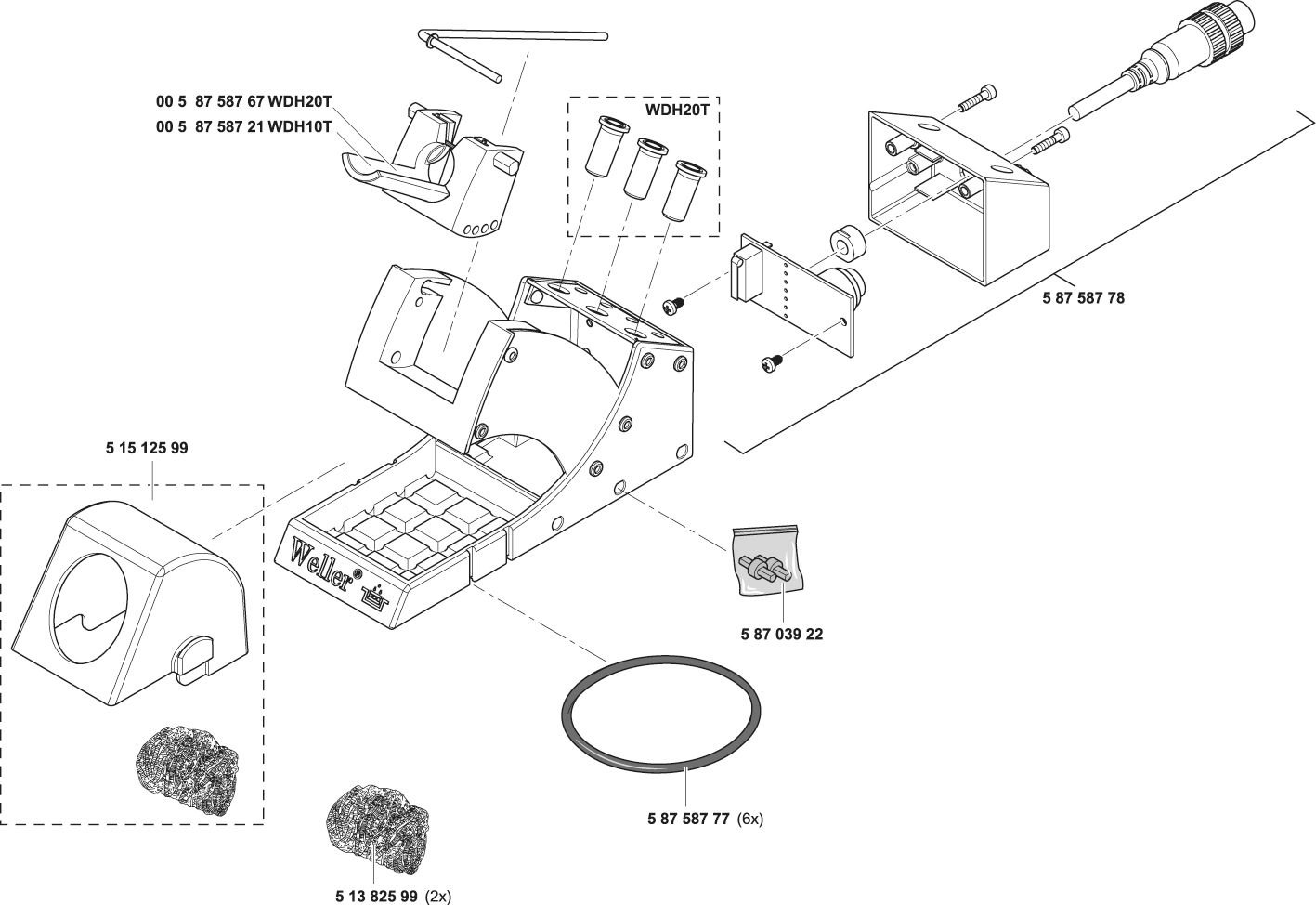 00 5 87 587 67 WDH20T
00 5 87 587 21 WDH10T

WDH20T

5 87 587 78

5 15 125 99

Weller®

5 87 039 22

5 87 587 77 (6x)

5 13 825 99 (2x)