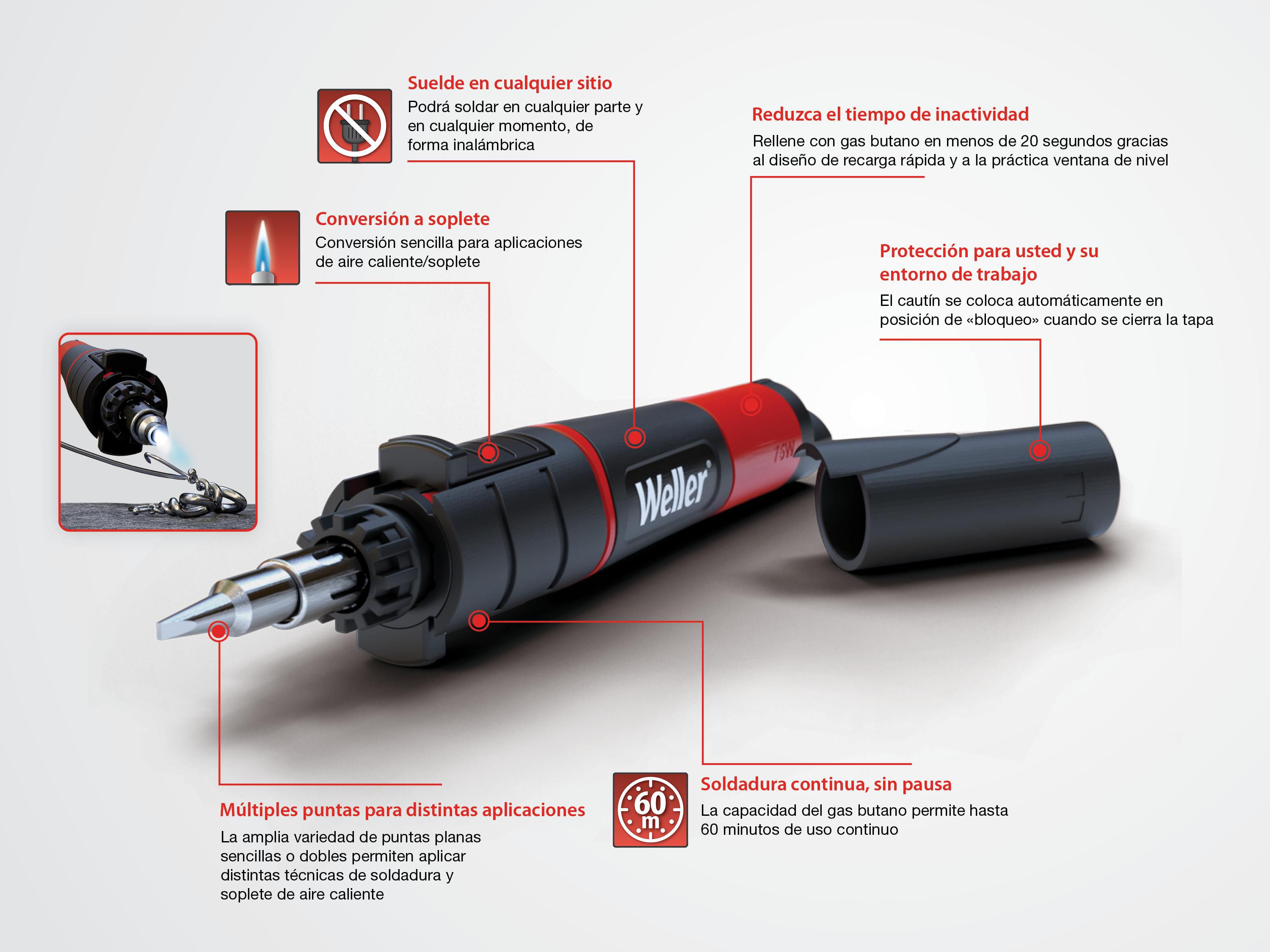 Suelde en cualquier sitio
Podrá soldar en cualquier parte y en cualquier momento, de forma inalámbrica

Reduzca el tiempo de inactividad
Rellene con gas butano en menos de 20 segundos gracias al diseño de recarga rápida y a la práctica ventana de nivel

Conversión a soplete
Conversión sencilla para aplicaciones de aire caliente/soplete

Protección para usted y su entorno de trabajo
El cautín se coloca automáticamente en posición de «bloqueo» cuando se cierra la tapa

Weller

75W

Múltiples puntas para distintas aplicaciones
La amplia variedad de puntas planas sencillas o dobles permiten aplicar distintas técnicas de soldadura y soplete de aire caliente

60 m

Soldadura continua, sin pausa
La capacidad del gas butano permite hasta 60 minutos de uso continuo