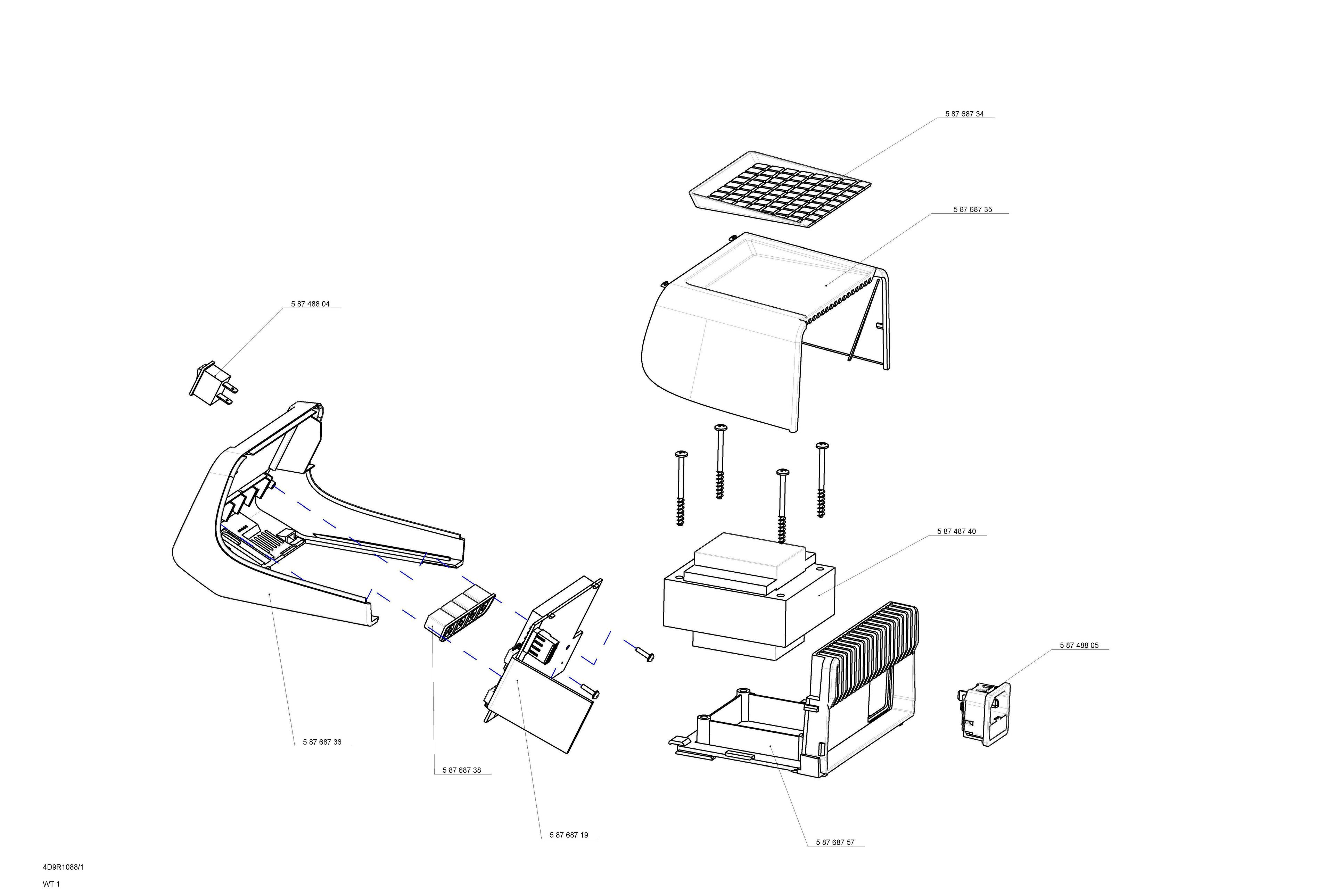 5 87 687 34

5 87 687 35

5 87 488 04

5 87 487 40

5 87 488 05

5 87 687 36

5 87 687 38

5 87 687 19

5 87 687 57

4D9R1088/1

WT 1