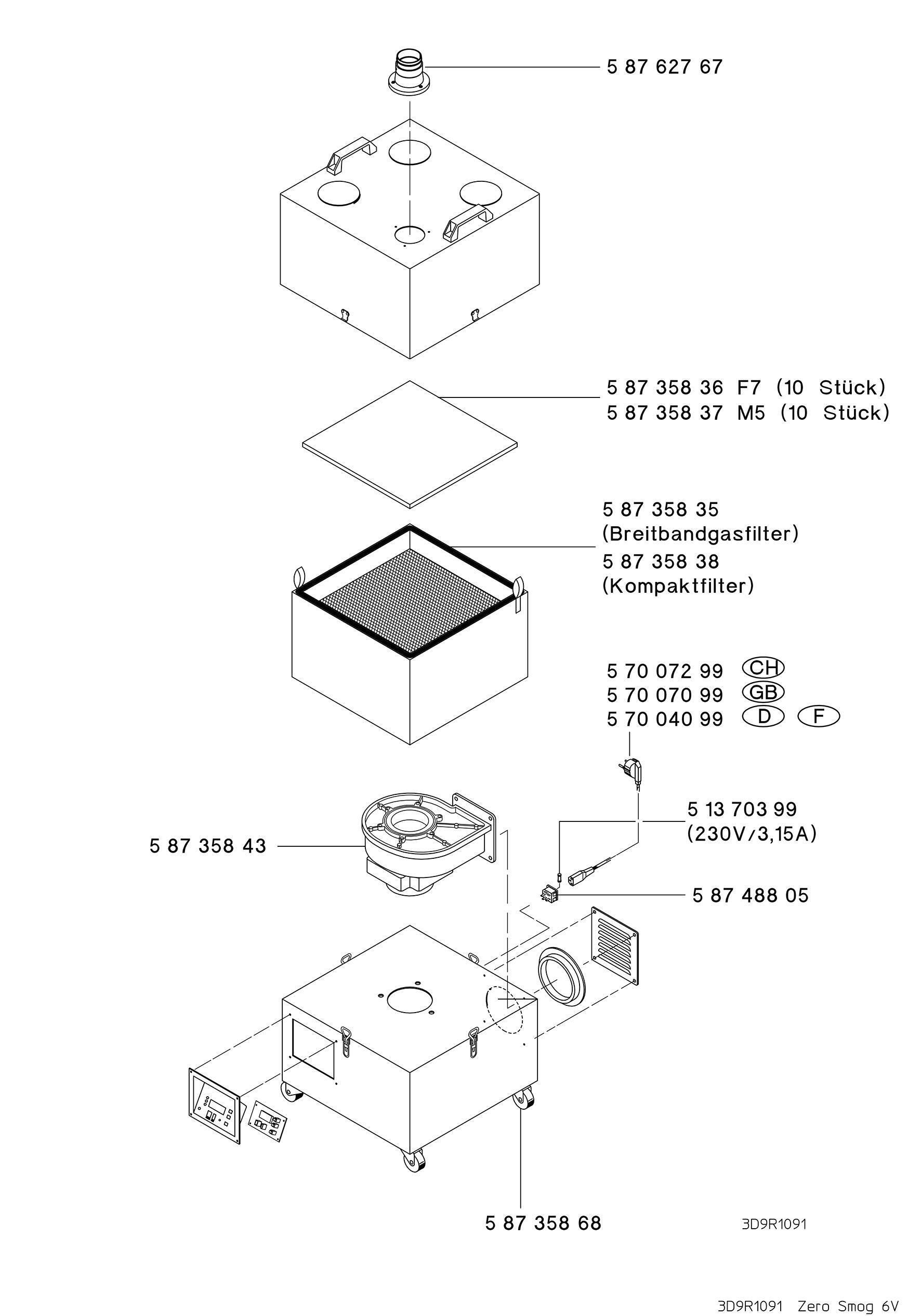 5 87 627 67

5 87 358 36 F7 (10 Stück)
5 87 358 37 M5 (10 Stück)

5 87 358 35
(Breitbandgasfilter)
5 87 358 38
(Kompaktfilter)

5 70 072 99 CH
5 70 070 99 GB
5 70 040 99 D F

5 13 703 99
(230V/3,15A)

5 87 358 43

5 87 488 05

5 87 358 68

3D9R1091

3D9R1091 Zero Smog 6V